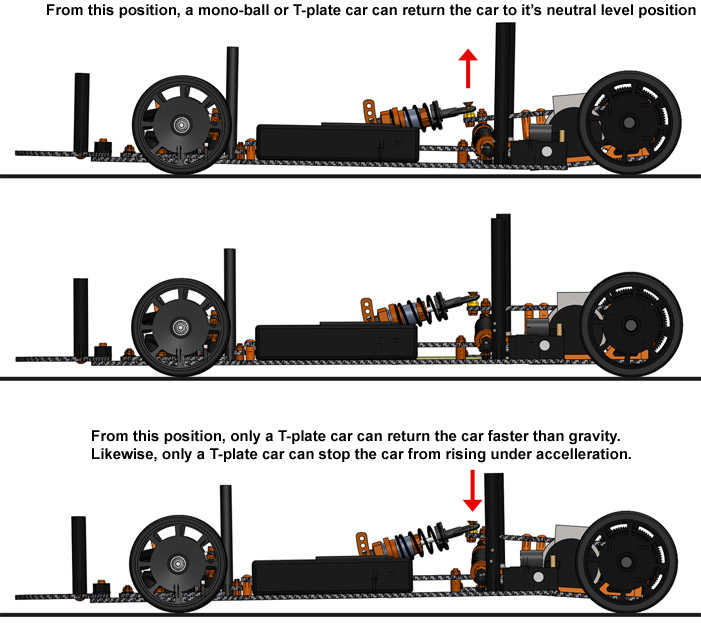 From this position, a mono-ball or T-plate car can return the car to it's neutral level position

From this position, only a T-plate car can return the car faster than gravity. Likewise, only a T-plate car can stop the car from rising under accelleration.